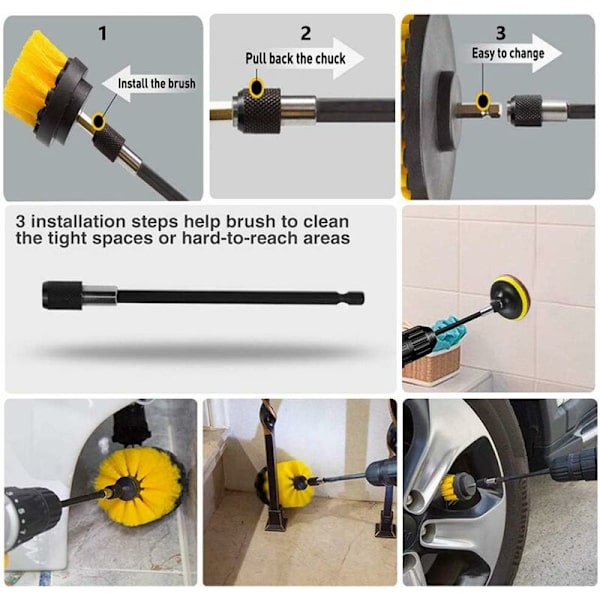 1
Install the brush

2
Pull back the chuck

3
Easy to change

3 installation steps help brush to clean the tight spaces or hard-to-reach areas