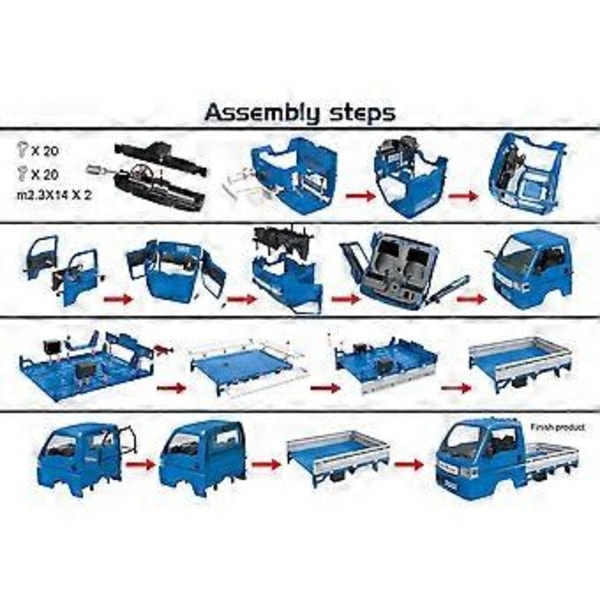 Assembly steps

X 20
X 20
m2.3X14 X 2

Finish product