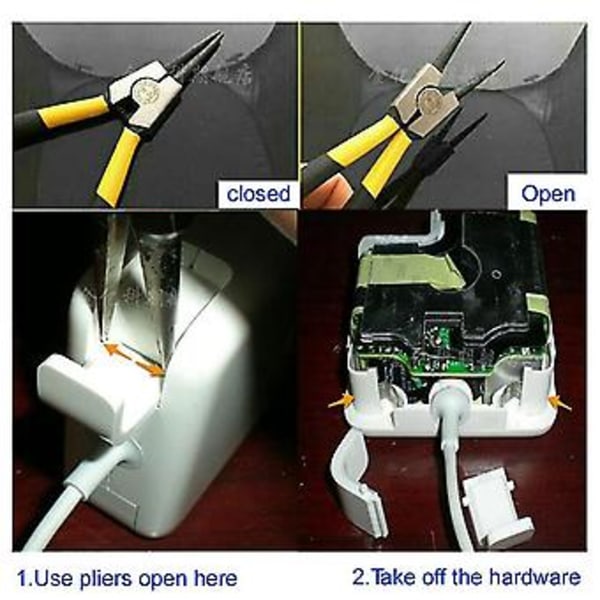 closed

Open

1.Use pliers open here

2.Take off the hardware