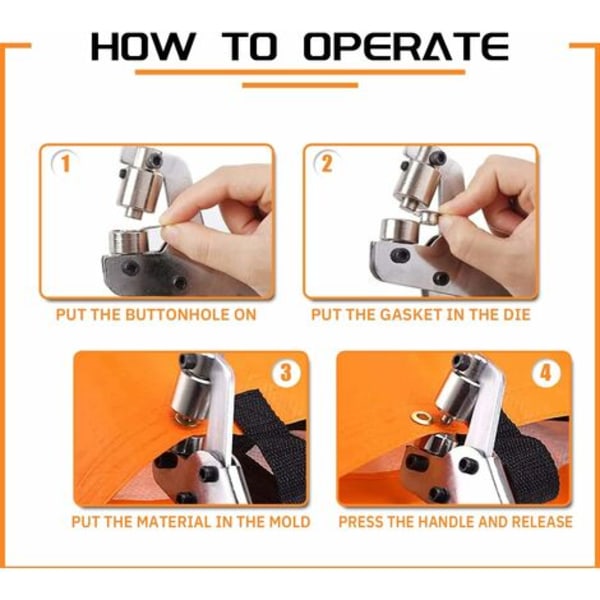 HOW TO OPERATE

1

PUT THE BUTTONHOLE ON

2

PUT THE GASKET IN THE DIE

3

PUT THE MATERIAL IN THE MOLD

4

PRESS THE HANDLE AND RELEASE