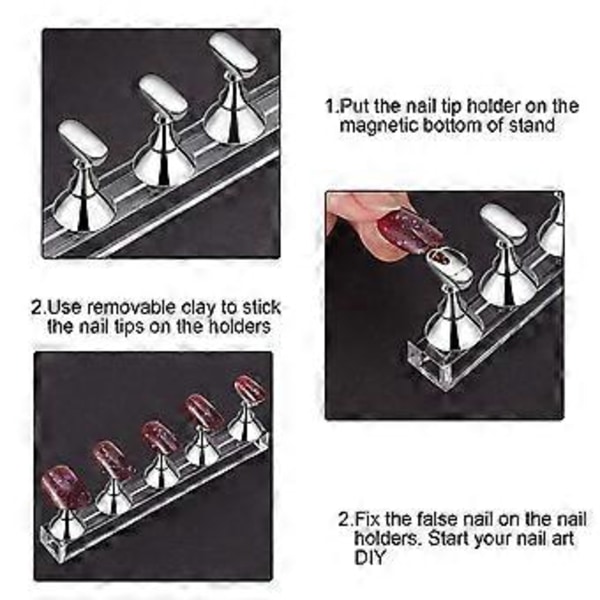 1.Put the nail tip holder on the magnetic bottom of stand

2.Use removable clay to stick the nail tips on the holders

2.Fix the false nail on the nail holders. Start your nail art DIY