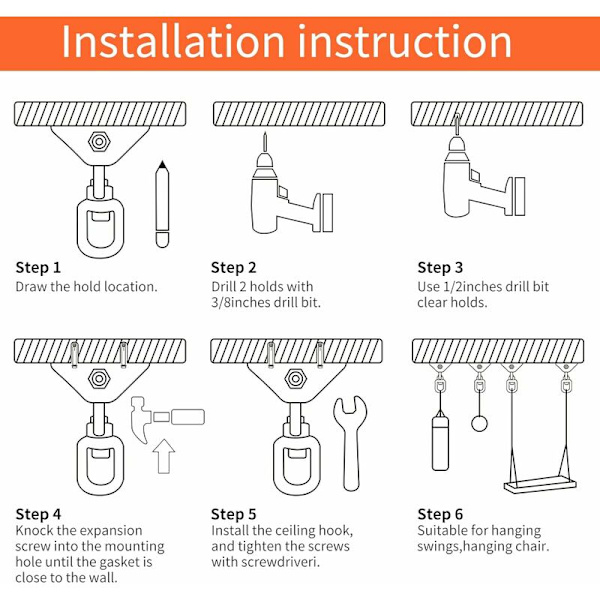 Installation instruction

Step 1
Draw the hold location.

Step 2
Drill 2 holds with 3/8inches drill bit.

Step 3
Use 1/2inches drill bit clear holds.

Step 4
Knock the expansion screw into the mounting hole until the gasket is close to the wall.

Step 5
Install the ceiling hook, and tighten the screws with screwdriveri.

Step 6
Suitable for hanging swings,hanging chair.