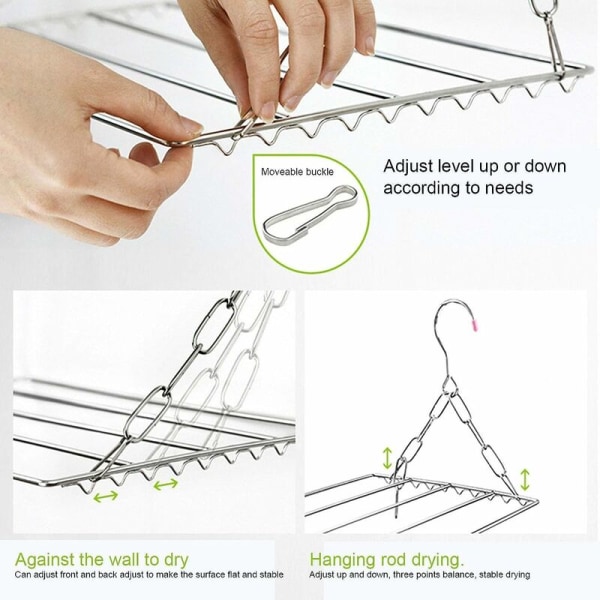 Moveable buckle

Adjust level up or down according to needs

Against the wall to dry
Can adjust front and back adjust to make the surface flat and stable

Hanging rod drying.
Adjust up and down, three points balance, stable drying