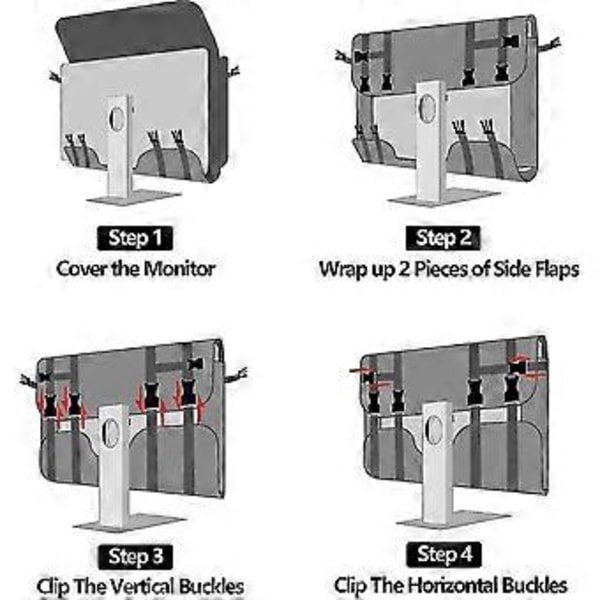 Step 1
Cover the Monitor

Step 2
Wrap up 2 Pieces of Side Flaps

Step 3
Clip The Vertical Buckles

Step 4
Clip The Horizontal Buckles