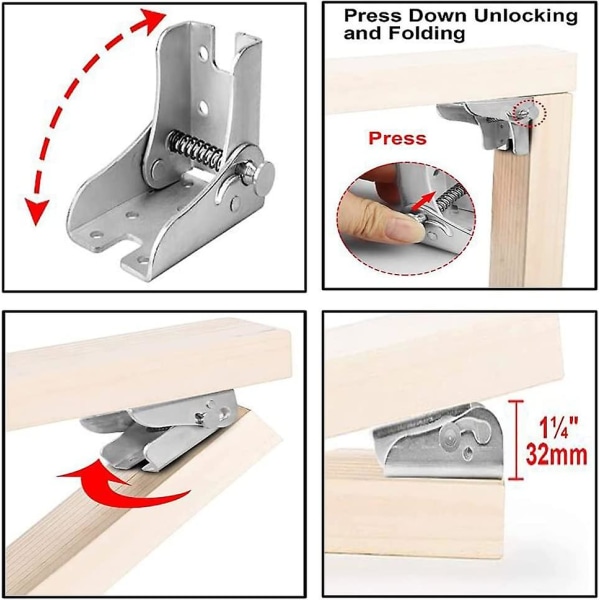 Press Down Unlocking and Folding

Press

1¼"
32mm