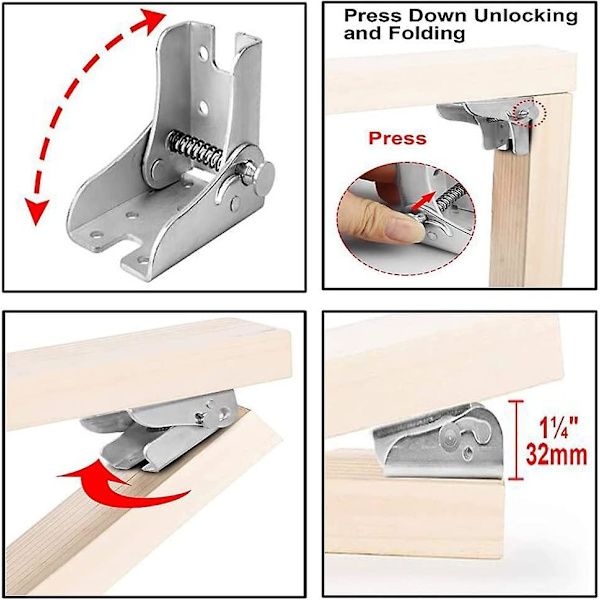 Press Down Unlocking and Folding

Press

1¼"
32mm