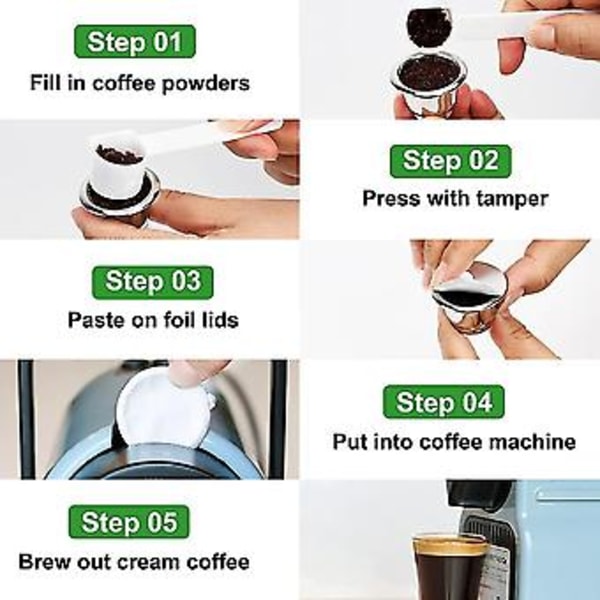 Step 01
Fill in coffee powders

Step 02
Press with tamper

Step 03
Paste on foil lids

Step 04
Put into coffee machine

Step 05
Brew out cream coffee