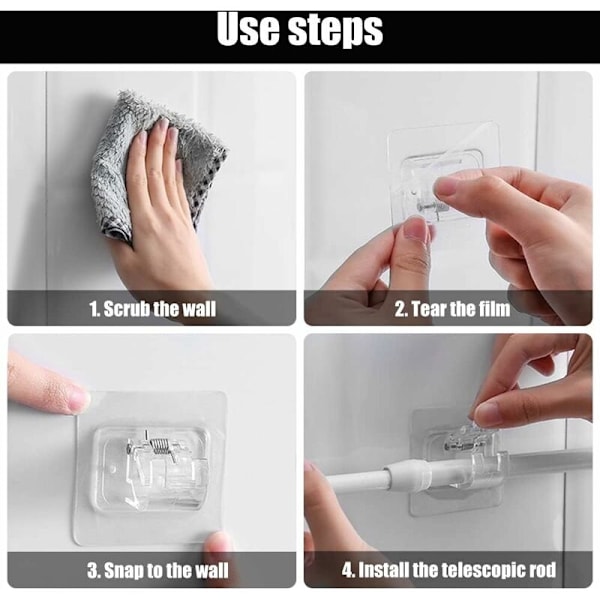 Use steps

1. Scrub the wall

2. Tear the film

3. Snap to the wall

4. Install the telescopic rod