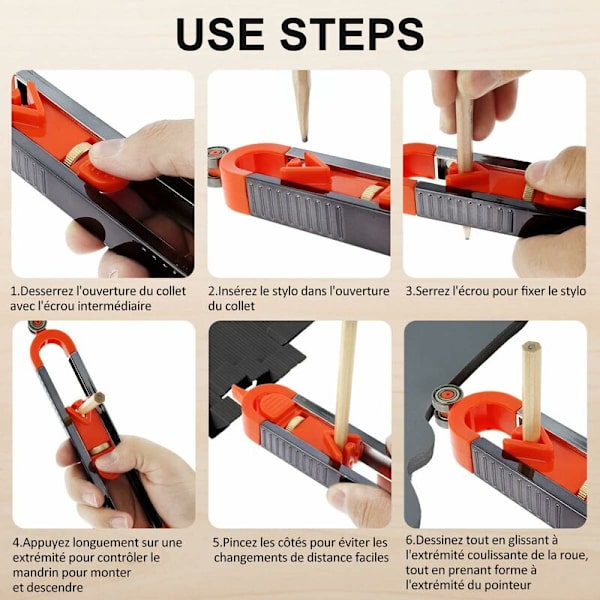 USE STEPS

1.Desserrez l'ouverture du collet avec l'écrou intermédiaire

2.Insérez le stylo dans l'ouverture du collet

3.Serrez l'écrou pour fixer le stylo

4.Appuyez longuement sur une extrémité pour contrôler le mandrin pour monter et descendre

5.Pincez les côtés pour éviter les changements de distance faciles

6.Dessinez tout en glissant à l'extrémité coulissante de la roue, tout en prenant forme à l'extrémité du pointeur