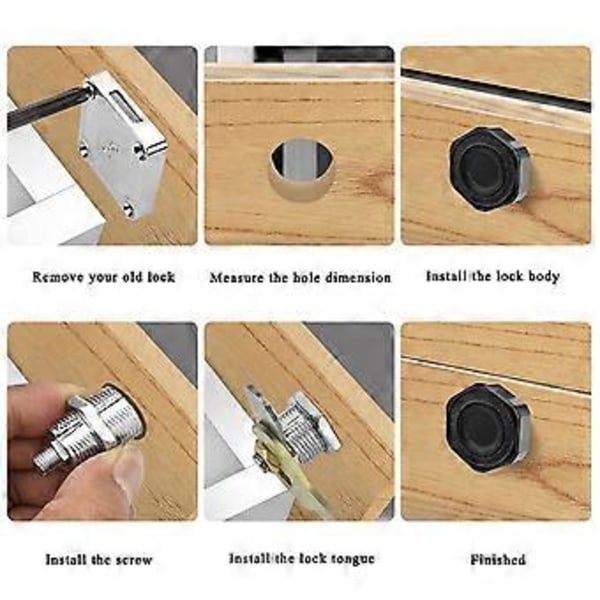 Remove your old lock

Measure the hole dimension

Install the lock body

Install the screw

Install the lock tongue

Finished