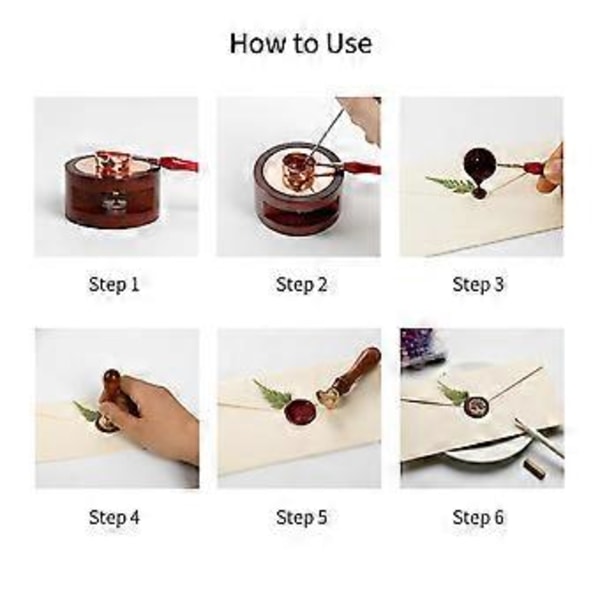 How to Use

Step 1

Step 2

Step 3

Step 4

Step 5

Step 6