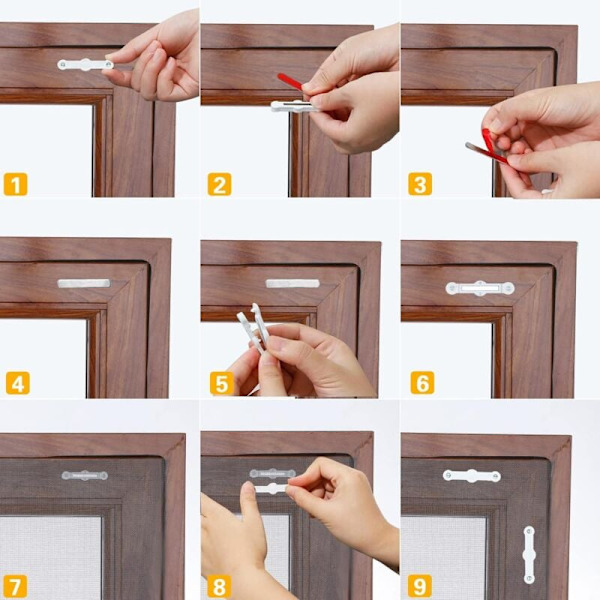 1

2

3

4

5

6

7

8

9