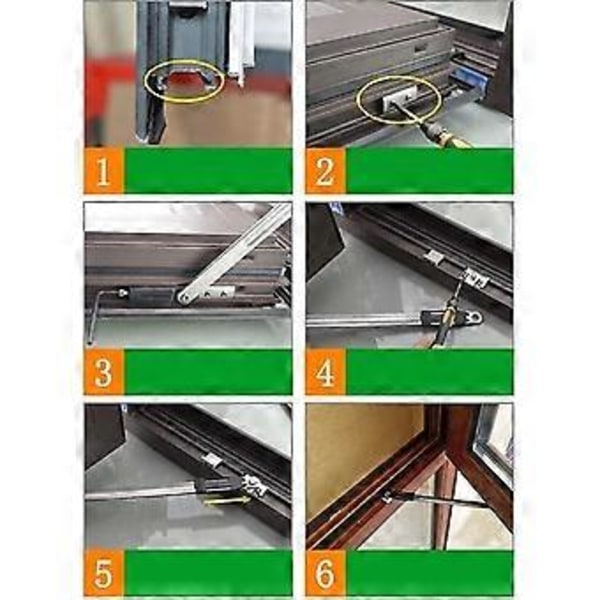 1
2
3
4
5
6