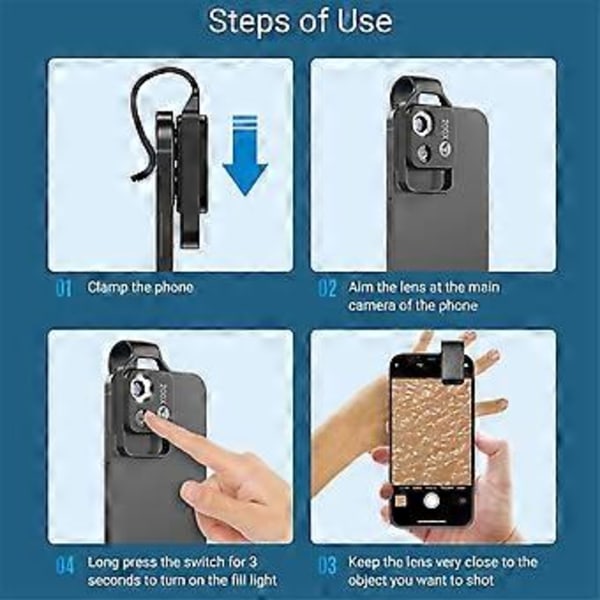 Steps of Use

01 Clamp the phone

02 Aim the lens at the main camera of the phone

04 Long press the switch for 3 seconds to turn on the fill light

03 Keep the lens very close to the object you want to shot