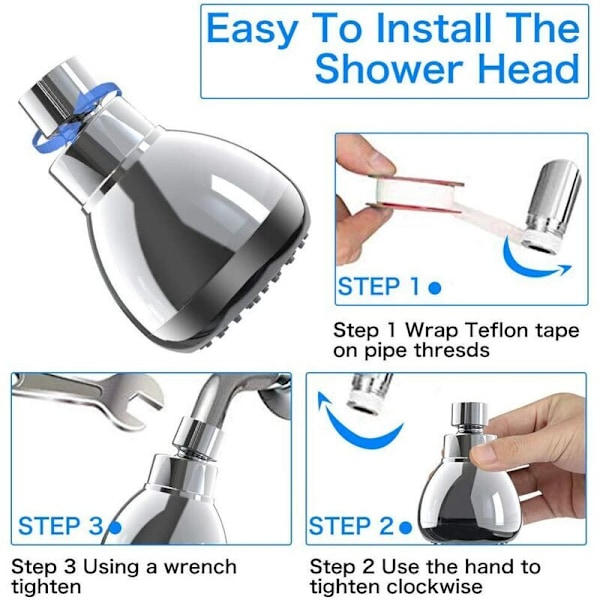 Easy To Install The Shower Head

STEP 1

Step 1 Wrap Teflon tape on pipe thresds

STEP 3

Step 3 Using a wrench tighten

STEP 2

Step 2 Use the hand to tighten clockwise