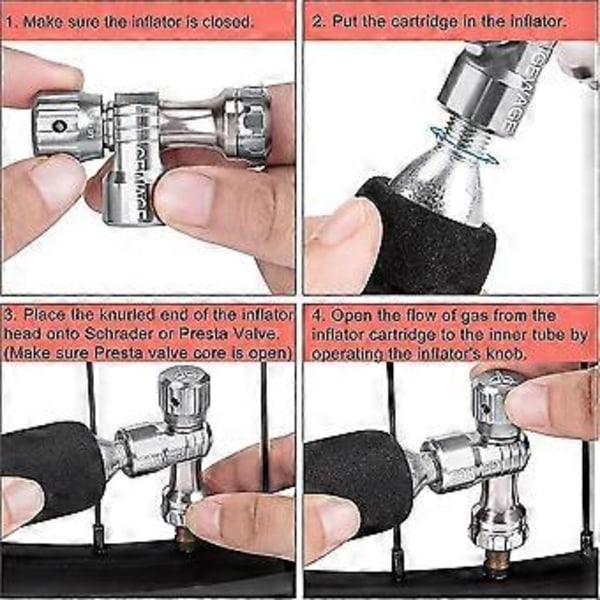 1. Make sure the inflator is closed.

2. Put the cartridge in the inflator.

3. Place the knurled end of the inflator head onto Schrader or Presta Valve. (Make sure Presta valve core is open)

4. Open the flow of gas from the inflator cartridge to the inner tube by operating the inflator's knob.