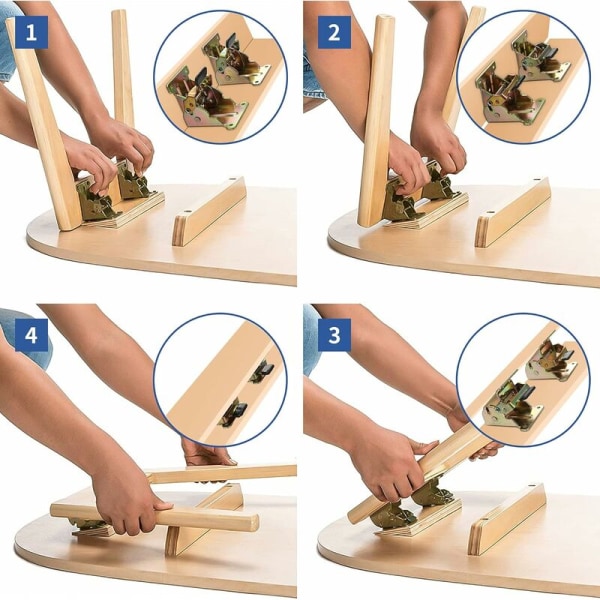 1

2

4

3