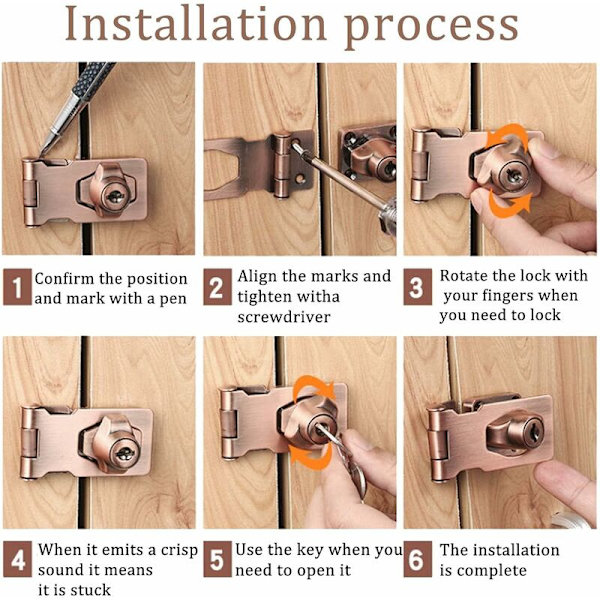 Installation process

1 Confirm the position and mark with a pen

2 Align the marks and tighten witha screwdriver

3 Rotate the lock with your fingers when you need to lock

4 When it emits a crisp sound it means it is stuck

5 Use the key when you need to open it

6 The installation is complete