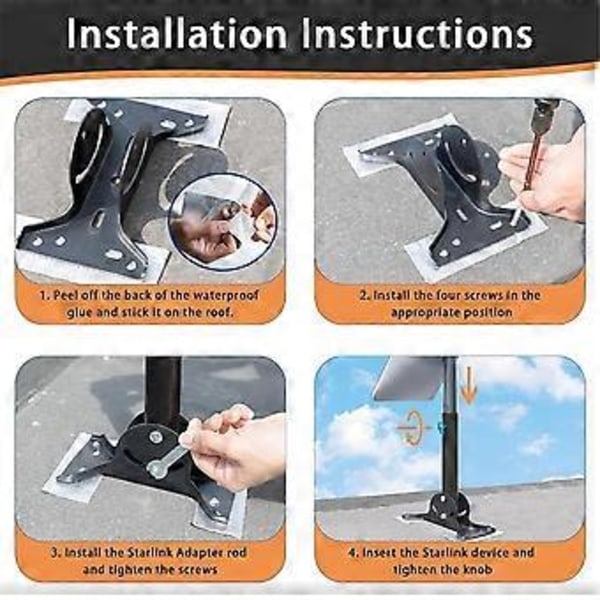 Installation Instructions

1. Peel off the back of the waterproof glue and stick it on the roof.

2. Install the four screws in the appropriate position

3. Install the Starlink Adapter rod and tighten the screws

4. Insert the Starlink device and tighten the knob