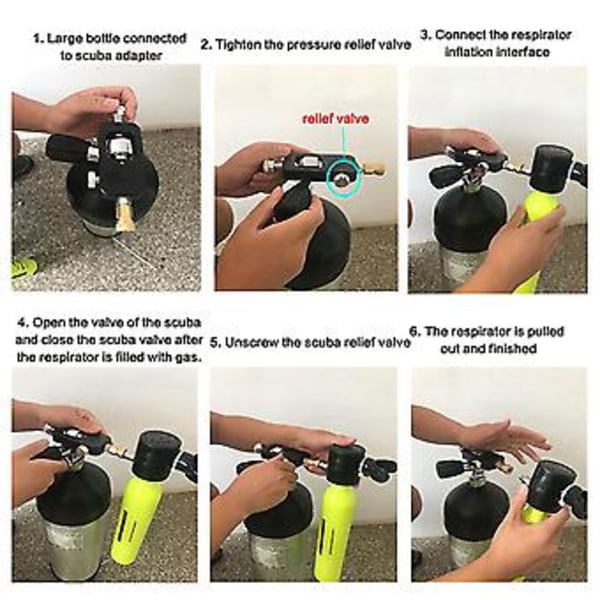 1. Large bottle connected to scuba adapter

2. Tighten the pressure relief valve

relief valve

3. Connect the respirator inflation interface

4. Open the valve of the scuba and close the scuba valve after the respirator is filled with gas.

5. Unscrew the scuba relief valve

6. The respirator is pulled out and finished