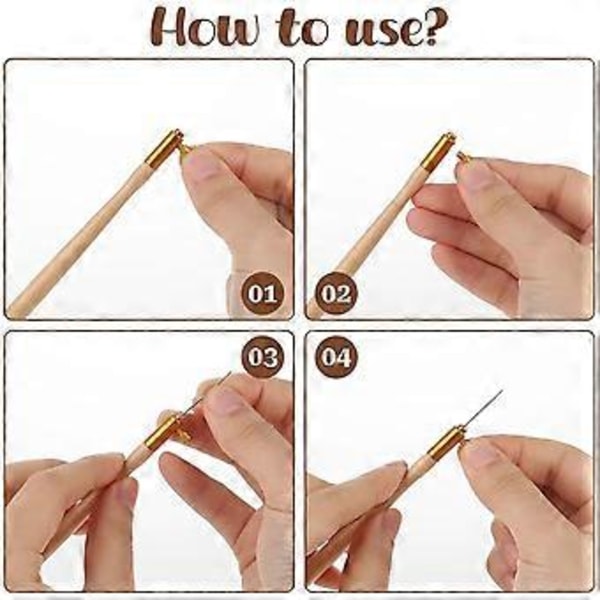 How to use?

01

02

03

04