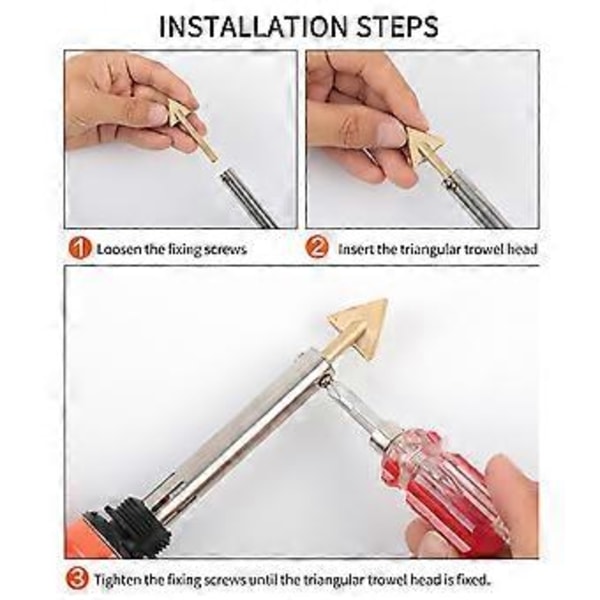 INSTALLATION STEPS

1 Loosen the fixing screws

2 Insert the triangular trowel head

3 Tighten the fixing screws until the triangular trowel head is fixed.