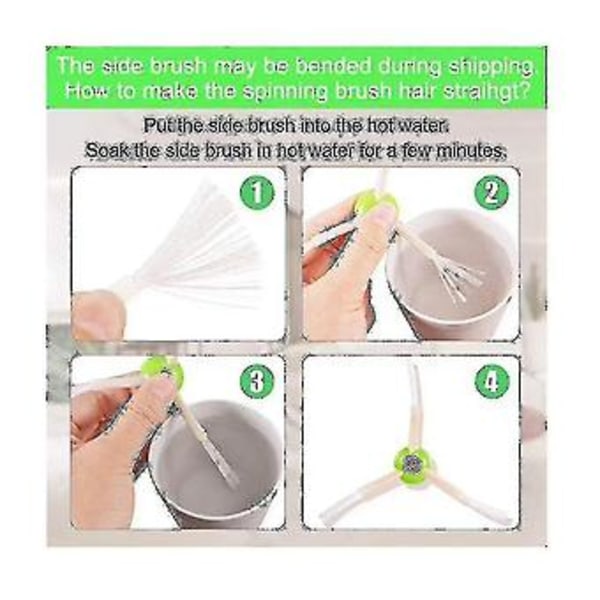 The side brush may be bended during shipping. How to make the spinning brush hair straihgt?

Put the side brush into the hot water. Soak the side brush in hot water for a few minutes.

1

2

3

4