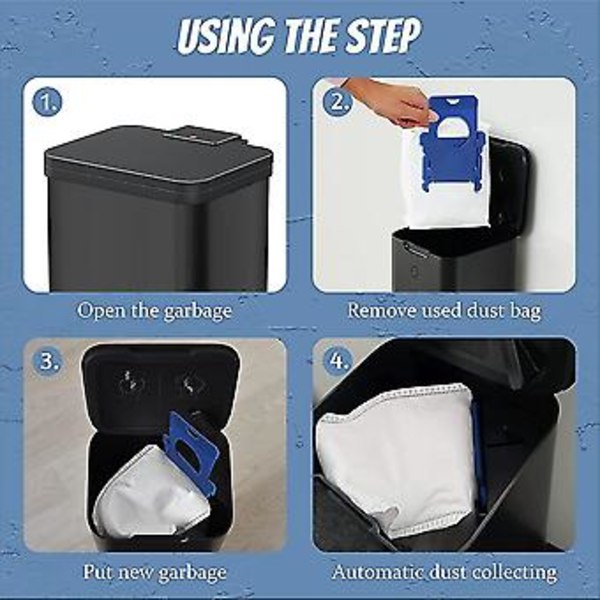 USING THE STEP

1.

Open the garbage

2.

Remove used dust bag

3.

Put new garbage

4.

Automatic dust collecting