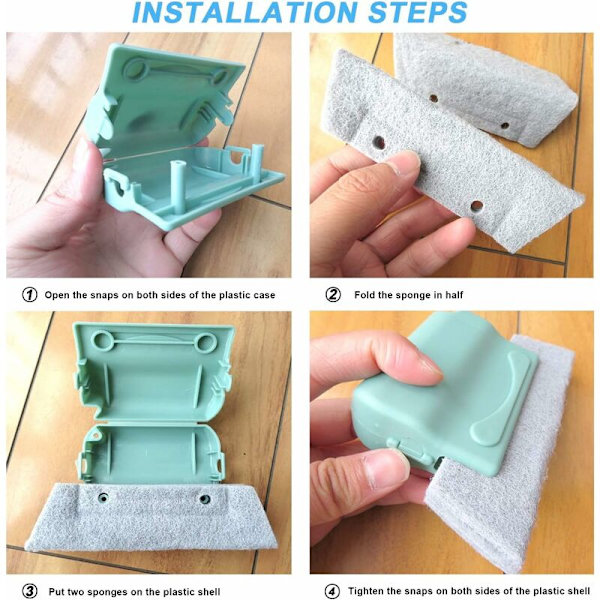 INSTALLATION STEPS

① Open the snaps on both sides of the plastic case

② Fold the sponge in half

③ Put two sponges on the plastic shell

④ Tighten the snaps on both sides of the plastic shell