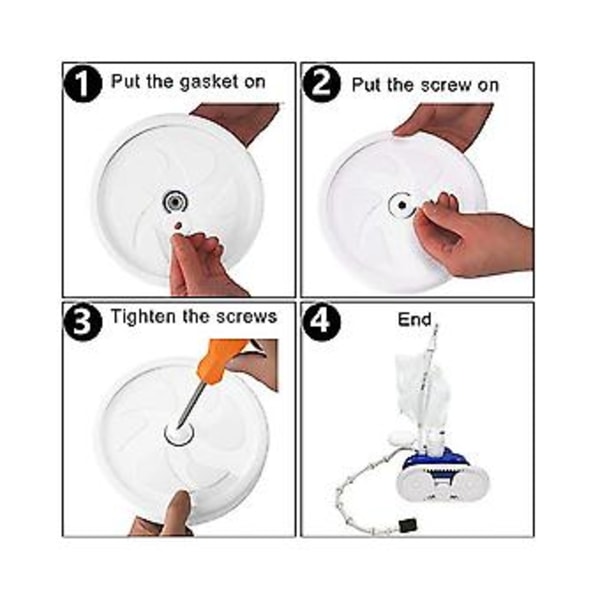 1 Put the gasket on

2 Put the screw on

3 Tighten the screws

4 End