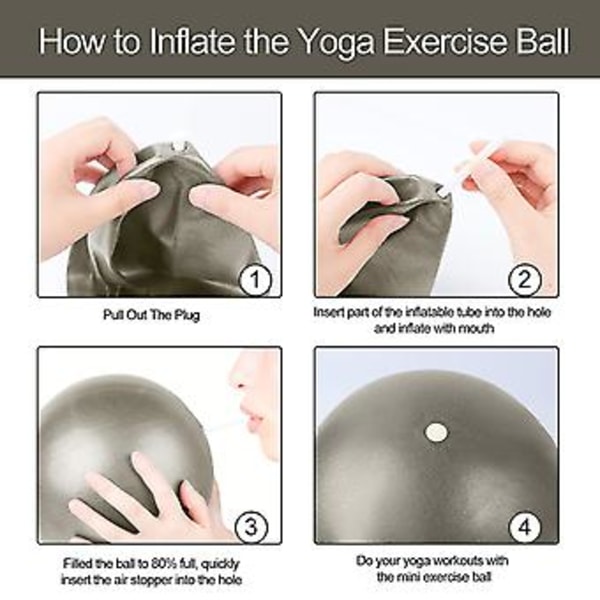 How to Inflate the Yoga Exercise Ball

1

Pull Out The Plug

2

Insert part of the inflatable tube into the hole and inflate with mouth

3

Filled the ball to 80% full, quickly insert the air stopper into the hole

4

Do your yoga workouts with the mini exercise ball