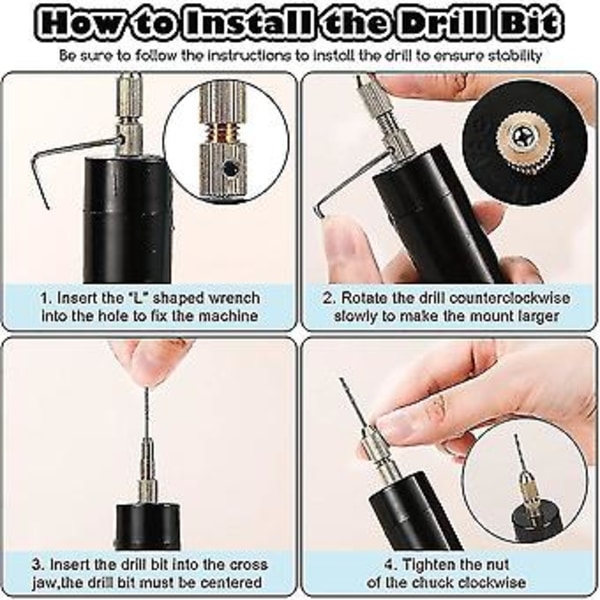 How to Install the Drill Bit

Be sure to follow the instructions to install the drill to ensure stability

1. Insert the "L" shaped wrench into the hole to fix the machine

2. Rotate the drill counterclockwise slowly to make the mount larger

3. Insert the drill bit into the cross jaw,the drill bit must be centered

4. Tighten the nut of the chuck clockwise