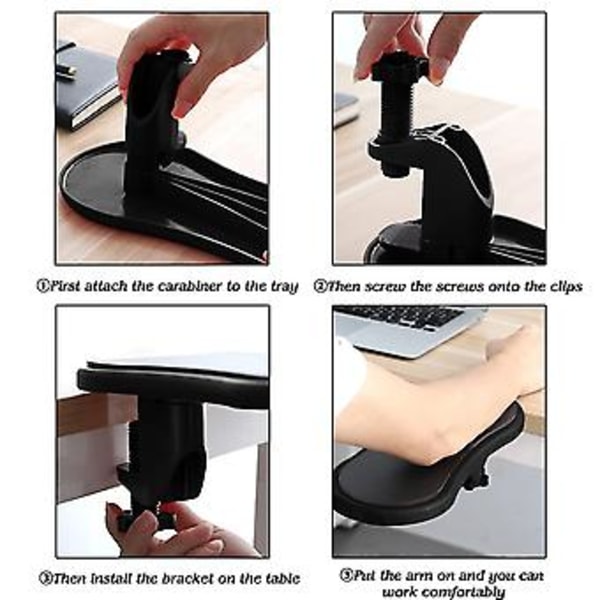 ①First attach the carabiner to the tray

②Then screw the screws onto the clips

③Then install the bracket on the table

③Put the arm on and you can work comfortably