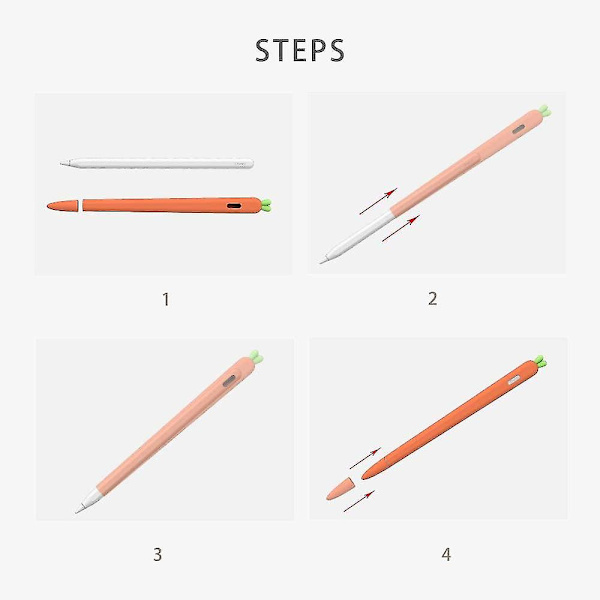 STEPS

1

2

3

4