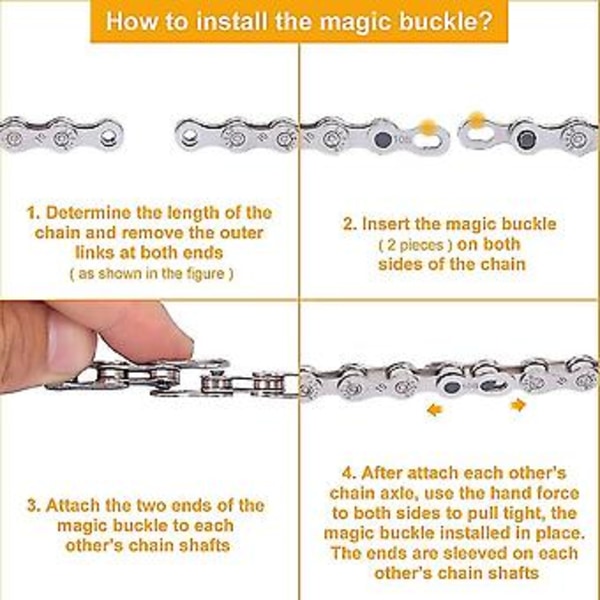 How to install the magic buckle?

1. Determine the length of the chain and remove the outer links at both ends
( as shown in the figure )

2. Insert the magic buckle ( 2 pieces ) on both sides of the chain

3. Attach the two ends of the magic buckle to each other's chain shafts

4. After attach each other's chain axle, use the hand force to both sides to pull tight, the magic buckle installed in place. The ends are sleeved on each other's chain shafts