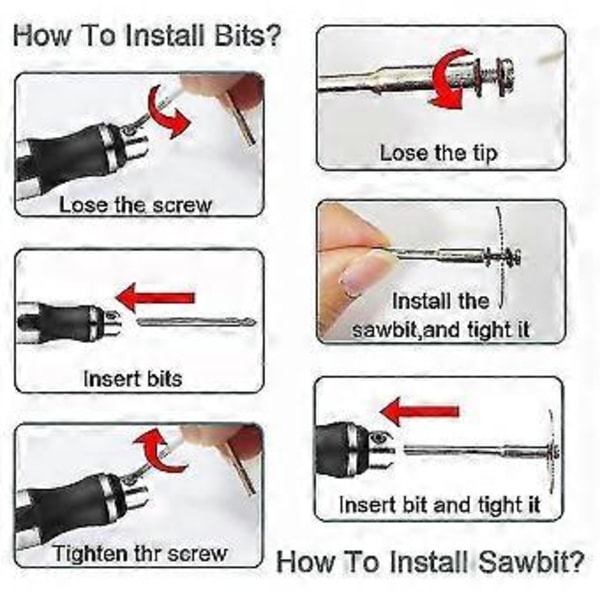 How To Install Bits?

Lose the screw

Insert bits

Tighten thr screw

Lose the tip

Install the sawbit,and tight it

Insert bit and tight it

How To Install Sawbit?