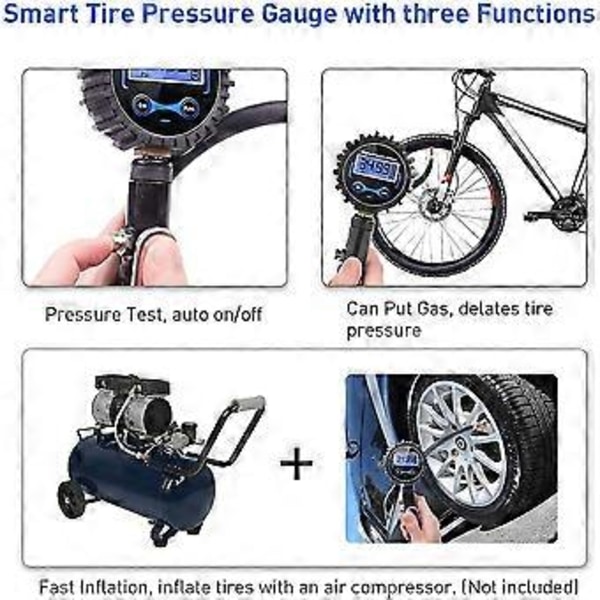 Smart Tire Pressure Gauge with three Functions

Pressure Test, auto on/off

Can Put Gas, delates tire pressure

+

Fast Inflation, inflate tires with an air compressor. (Not included)