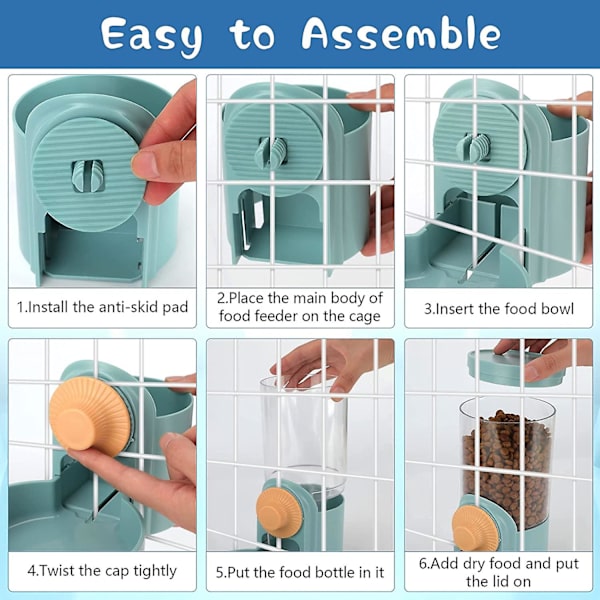 Easy to Assemble

1.Install the anti-skid pad

2.Place the main body of food feeder on the cage

3.Insert the food bowl

4.Twist the cap tightly

5.Put the food bottle in it

6.Add dry food and put the lid on