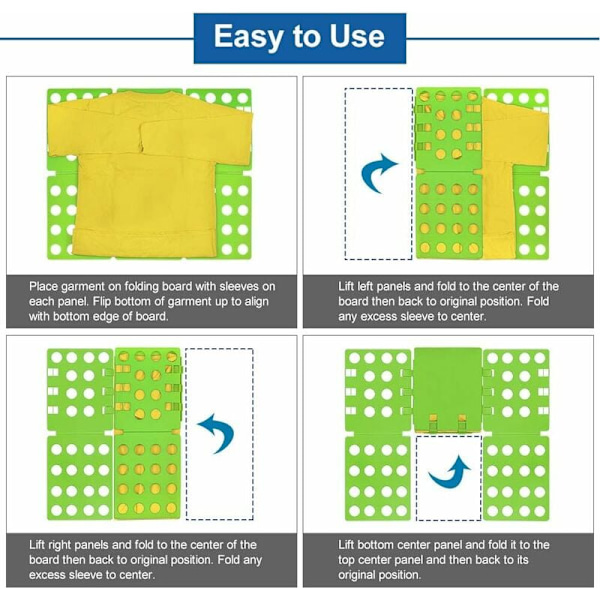 Easy to Use

Place garment on folding board with sleeves on each panel. Flip bottom of garment up to align with bottom edge of board.

Lift left panels and fold to the center of the board then back to original position. Fold any excess sleeve to center.

Lift right panels and fold to the center of the board then back to original position. Fold any excess sleeve to center.

Lift bottom center panel and fold it to the top center panel and then back to its original position.