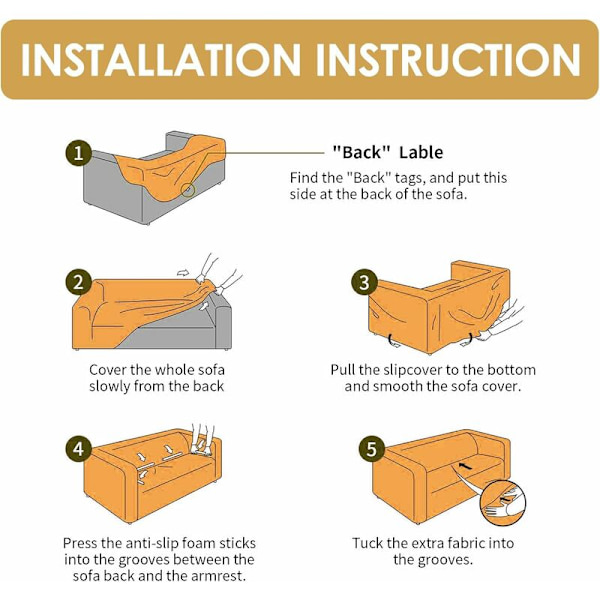 INSTALLATION INSTRUCTION

1

"Back" Lable

Find the "Back" tags, and put this side at the back of the sofa.

2

Cover the whole sofa slowly from the back

3

Pull the slipcover to the bottom and smooth the sofa cover.

4

Press the anti-slip foam sticks into the grooves between the sofa back and the armrest.

5

Tuck the extra fabric into the grooves.