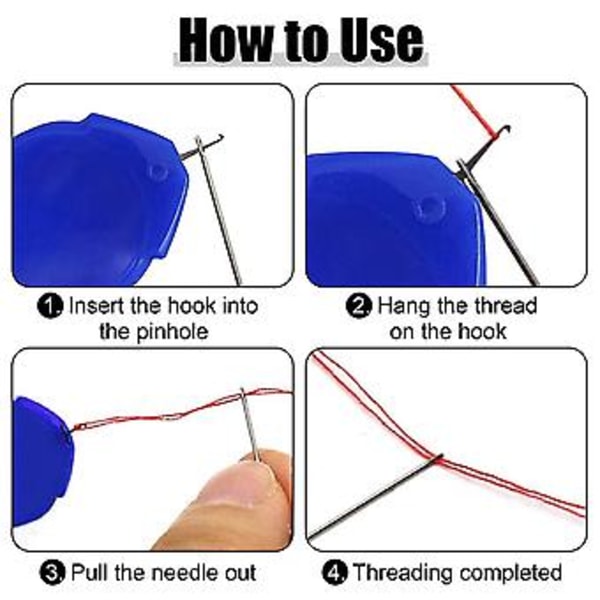 How to Use

1. Insert the hook into the pinhole

2. Hang the thread on the hook

3. Pull the needle out

4. Threading completed