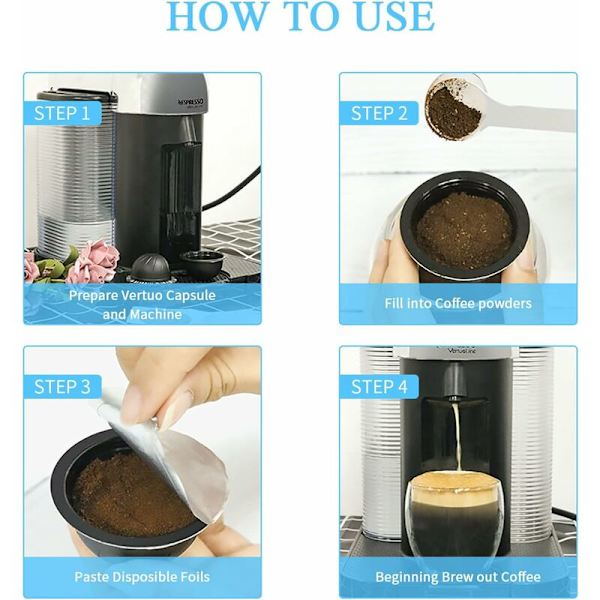 HOW TO USE

STEP 1

NESPRESSO

Prepare Vertuo Capsule and Machine

STEP 2

Fill into Coffee powders

STEP 3

Paste Disposible Foils

STEP 4

VertuoLine

Beginning Brew out Coffee