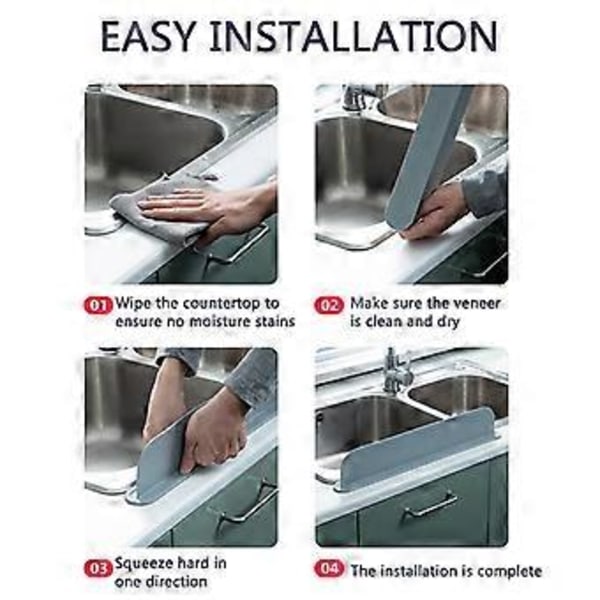 EASY INSTALLATION

01 Wipe the countertop to ensure no moisture stains

02 Make sure the veneer is clean and dry

03 Squeeze hard in one direction

04 The installation is complete