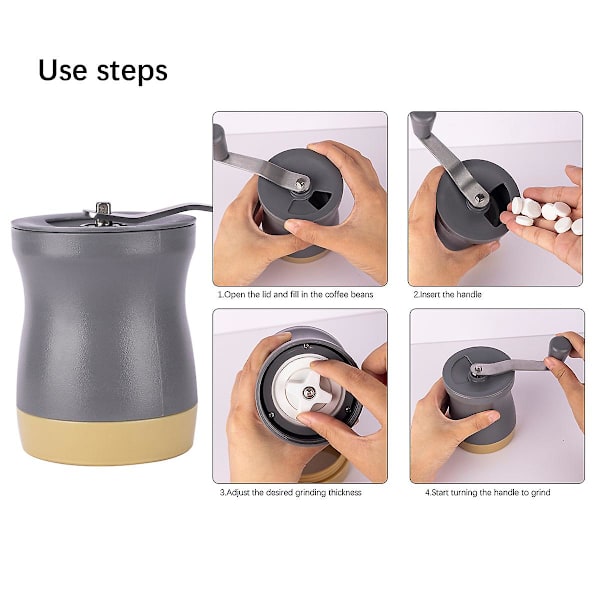 Use steps

1.Open the lid and fill in the coffee beans

2.Insert the handle

3.Adjust the desired grinding thickness

4.Start turning the handle to grind