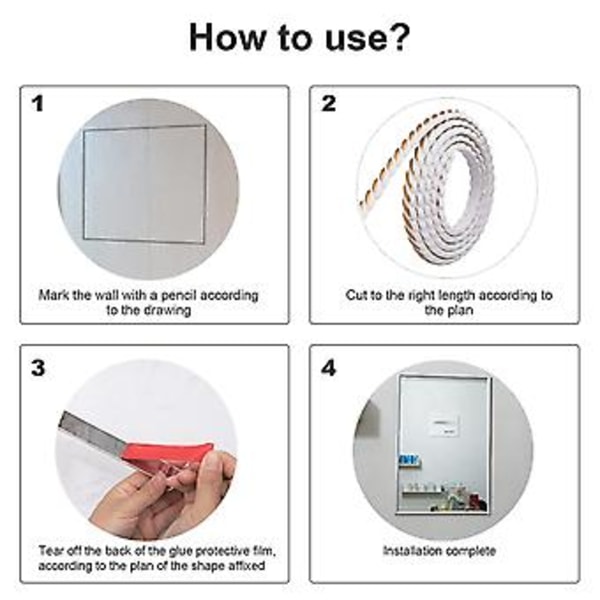 How to use?

1

Mark the wall with a pencil according to the drawing

2

Cut to the right length according to the plan

3

Tear off the back of the glue protective film, according to the plan of the shape affixed

4

Installation complete