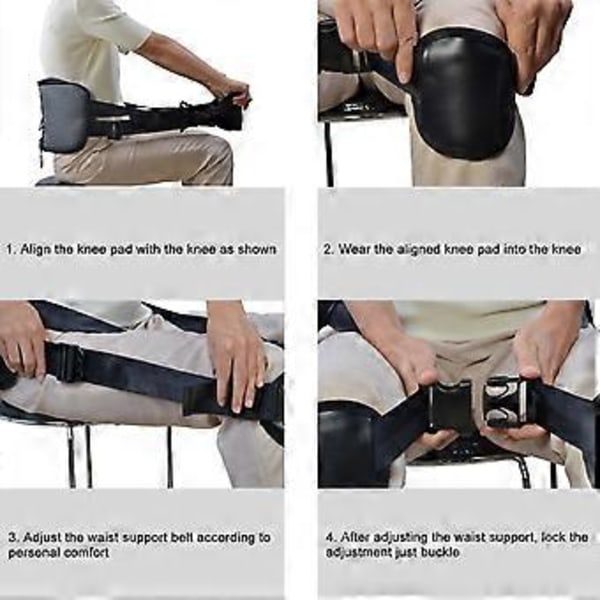 1. Align the knee pad with the knee as shown

2. Wear the aligned knee pad into the knee

3. Adjust the waist support belt according to personal comfort

4. After adjusting the waist support, lock the adjustment just buckle