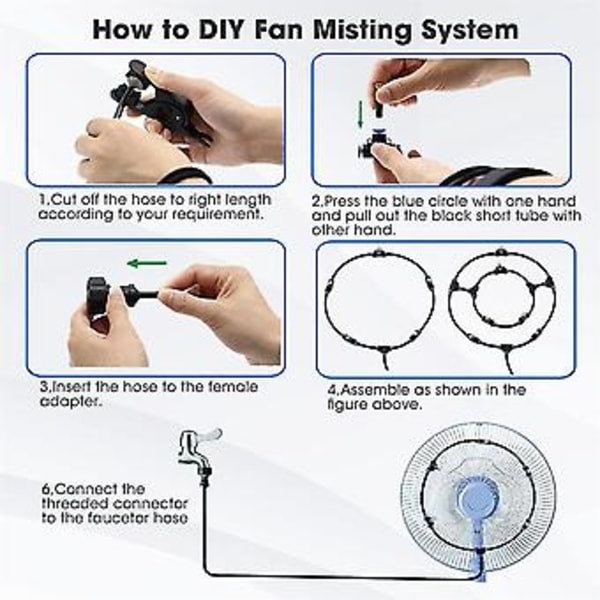 How to DIY Fan Misting System

1.Cut off the hose to right length according to your requirement.

2.Press the blue circle with one hand and pull out the black short tube with other hand.

3.Insert the hose to the female adapter.

4.Assemble as shown in the figure above.

6.Connect the threaded connecter to the faucetor hose