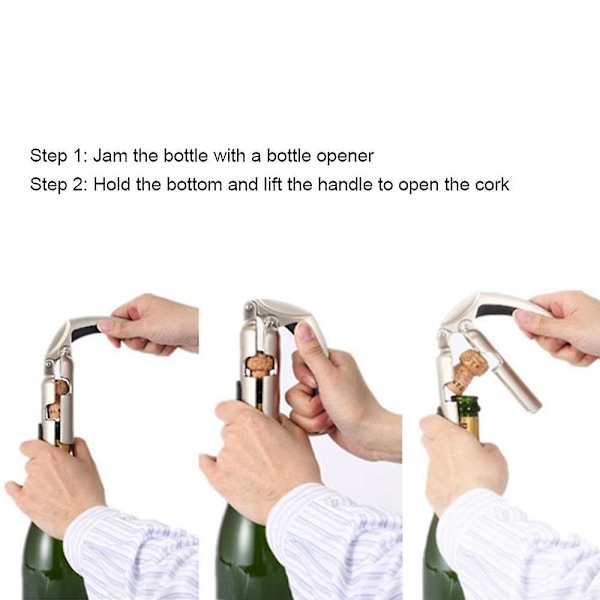 Step 1: Jam the bottle with a bottle opener
Step 2: Hold the bottom and lift the handle to open the cork