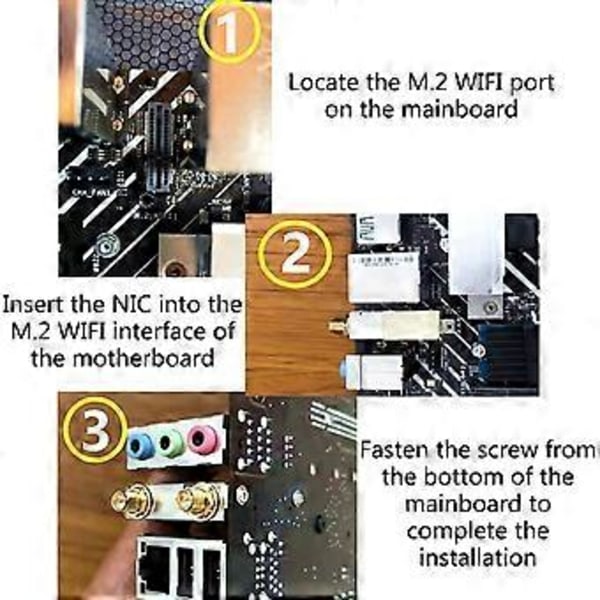 1

Locate the M.2 WIFI port on the mainboard

2

Insert the NIC into the M.2 WIFI interface of the motherboard

3

Fasten the screw from the bottom of the mainboard to complete the installation