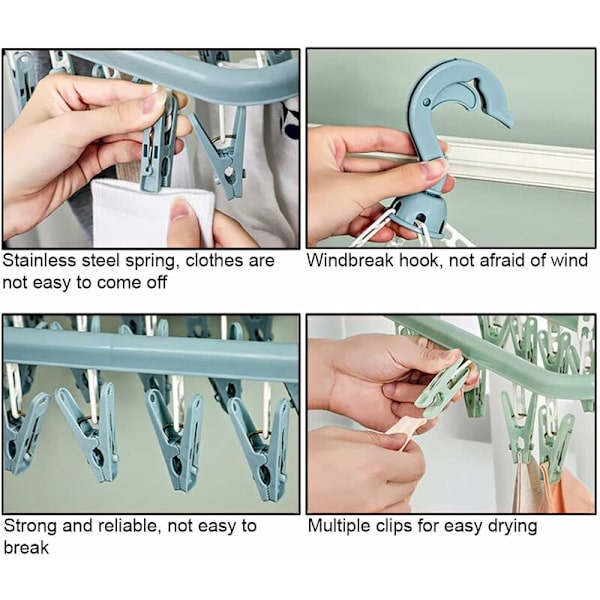 Stainless steel spring, clothes are not easy to come off

Windbreak hook, not afraid of wind

Strong and reliable, not easy to break

Multiple clips for easy drying